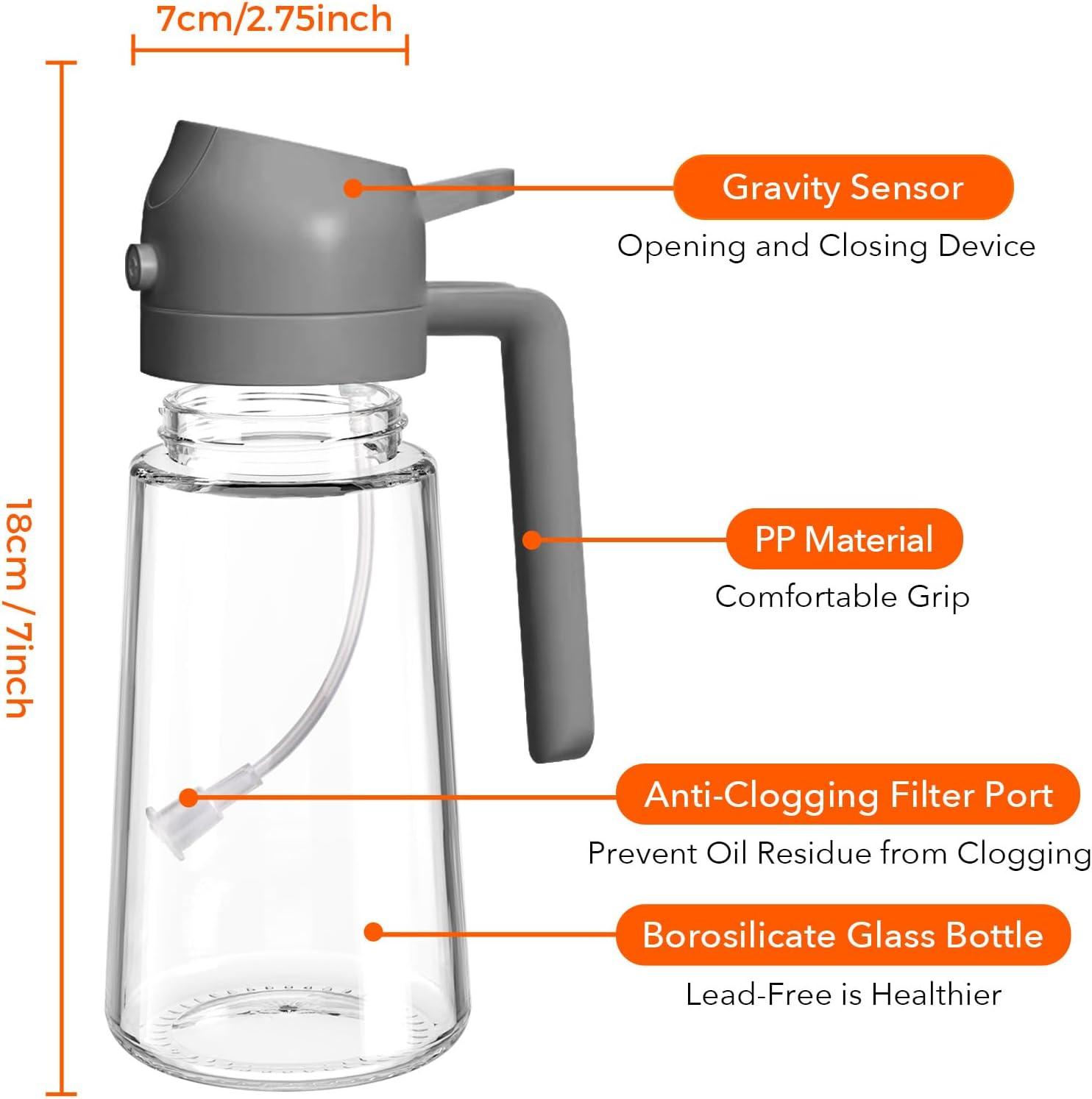 7cm/2.75inch

18cm / 7inch

Gravity Sensor

Opening and Closing Device

PP Material

Comfortable Grip

Anti-Clogging Filter Port

Prevent Oil Residue from Clogging

Borosilicate Glass Bottle

Lead-Free is Healthier